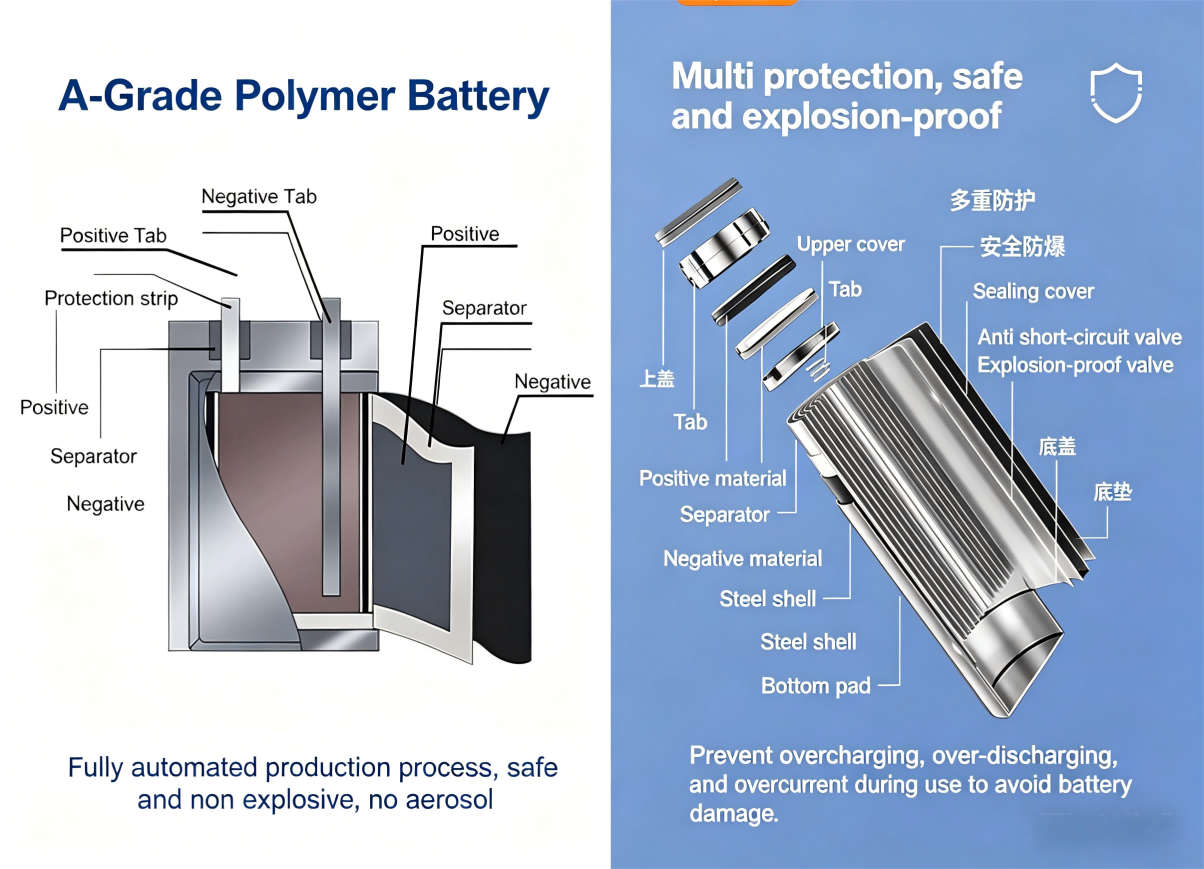 A-Grade Polymer Battery

Negative Tab
Positive Tab
Positive
Protection strip
Separator
Negative
Positive
Separator
Negative

Fully automated production process, safe and non explosive, no aerosol

Multi protection, safe and explosion-proof

多重防护
安全防爆
Upper cover
Tab
Sealing cover
Anti short-circuit valve
Explosion-proof valve
上盖
Tab
底盖
底垫
Positive material
Separator
Negative material
Steel shell
Steel shell
Bottom pad

Prevent overcharging, over-discharging, and overcurrent during use to avoid battery damage.